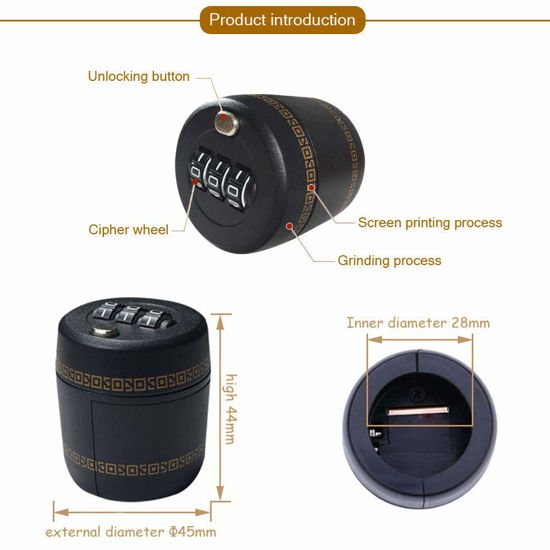 Product introduction

Unlocking button

Cipher wheel

Screen printing process

Grinding process

high 44mm

external diameter Φ45mm

Inner diameter 28mm